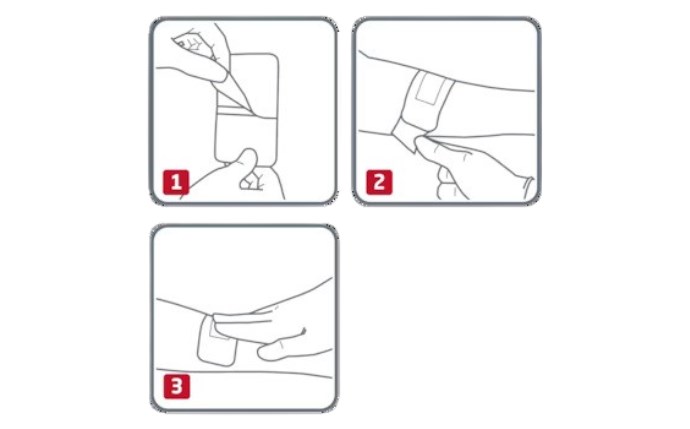 1

2

3